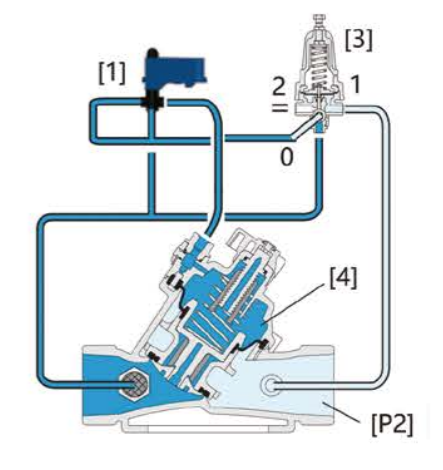 [1]
[3]
2
1
0
[4]
[P2]